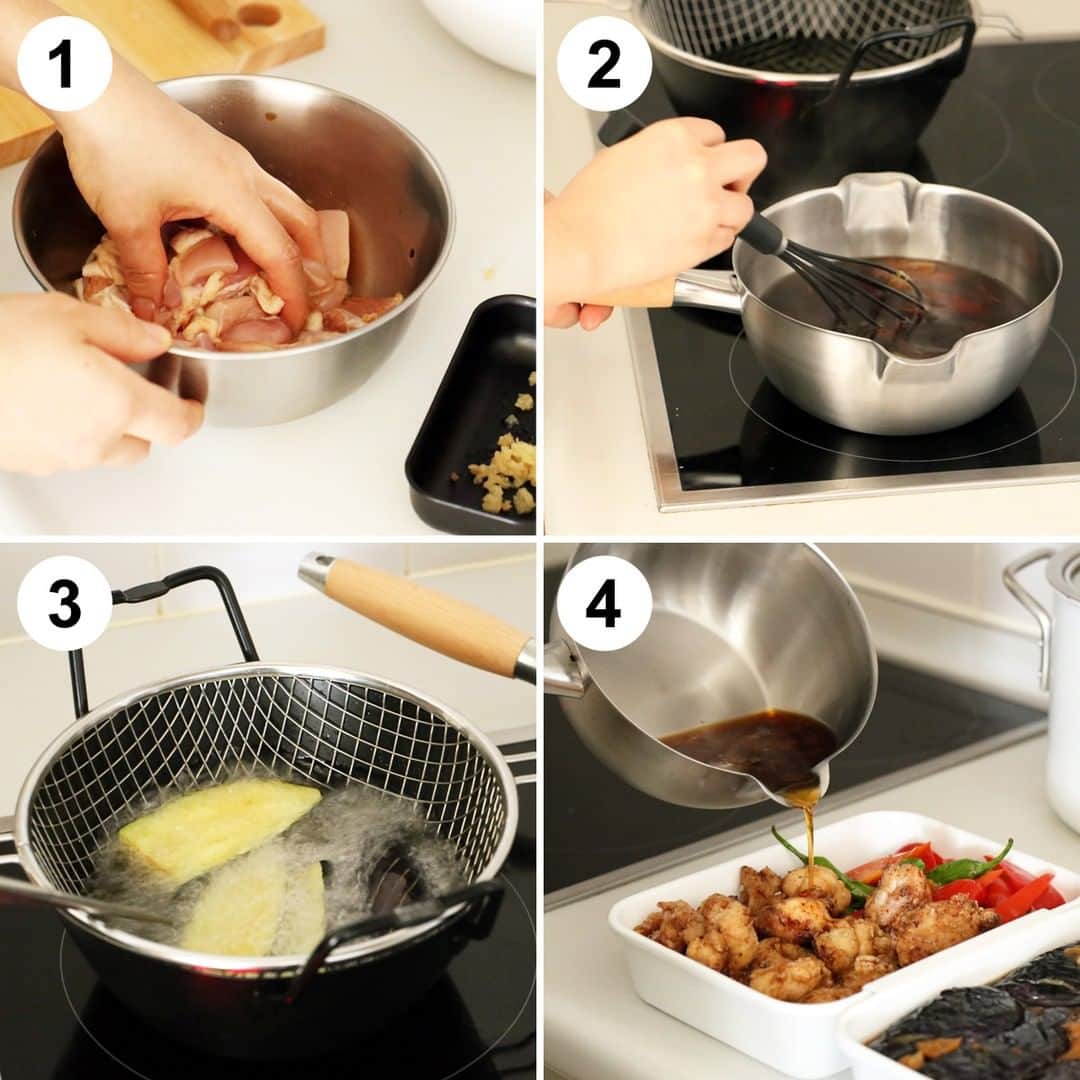 1

2

3

4