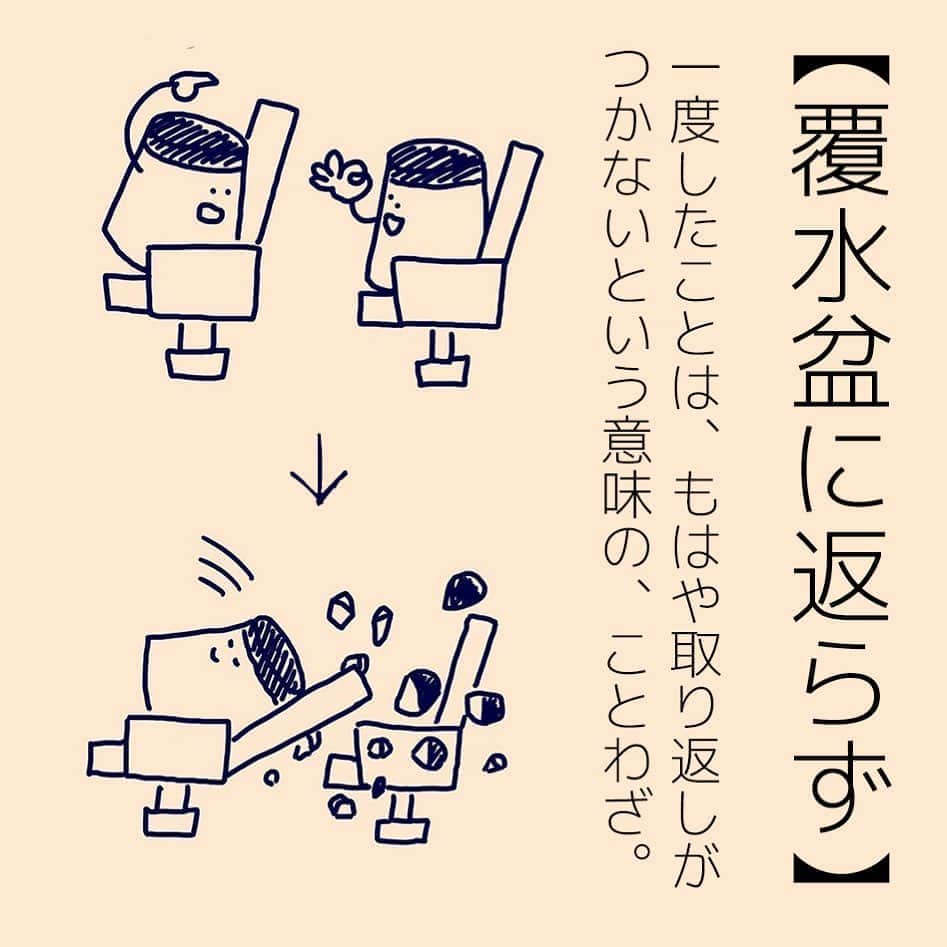 【覆水盆に返らず】

一度したことは、もはや取り返しがつかないという意味の、ことわざ。