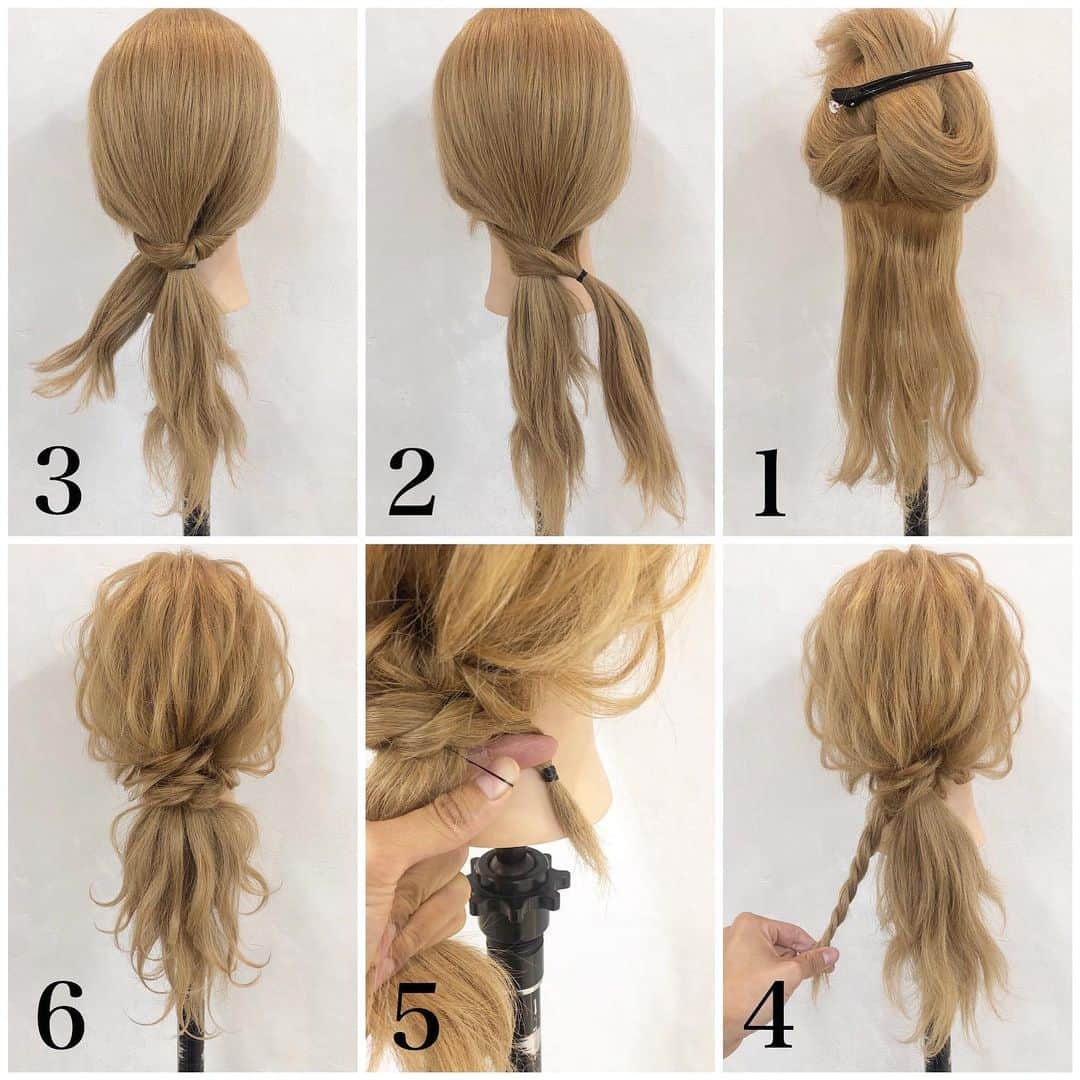 3

2

1

6

5

4