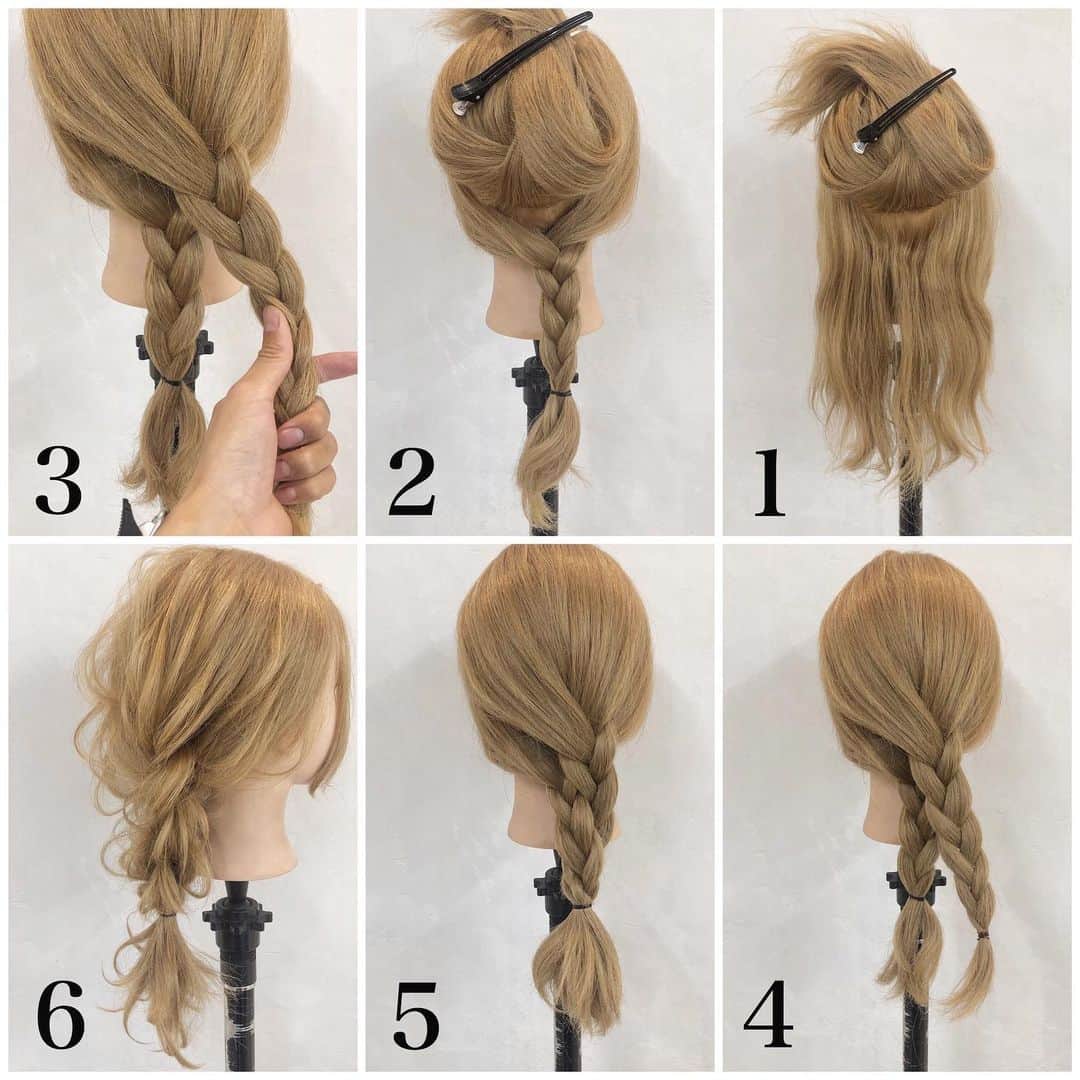 3

2

1

6

5

4