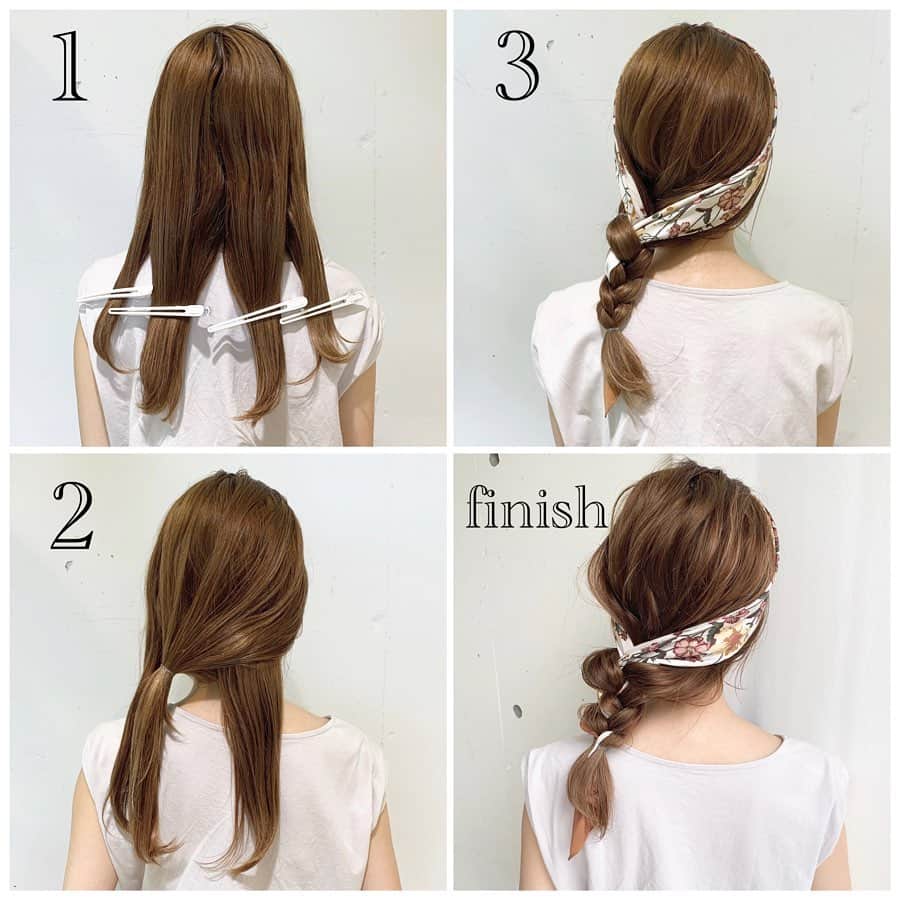 1

3

2

finish