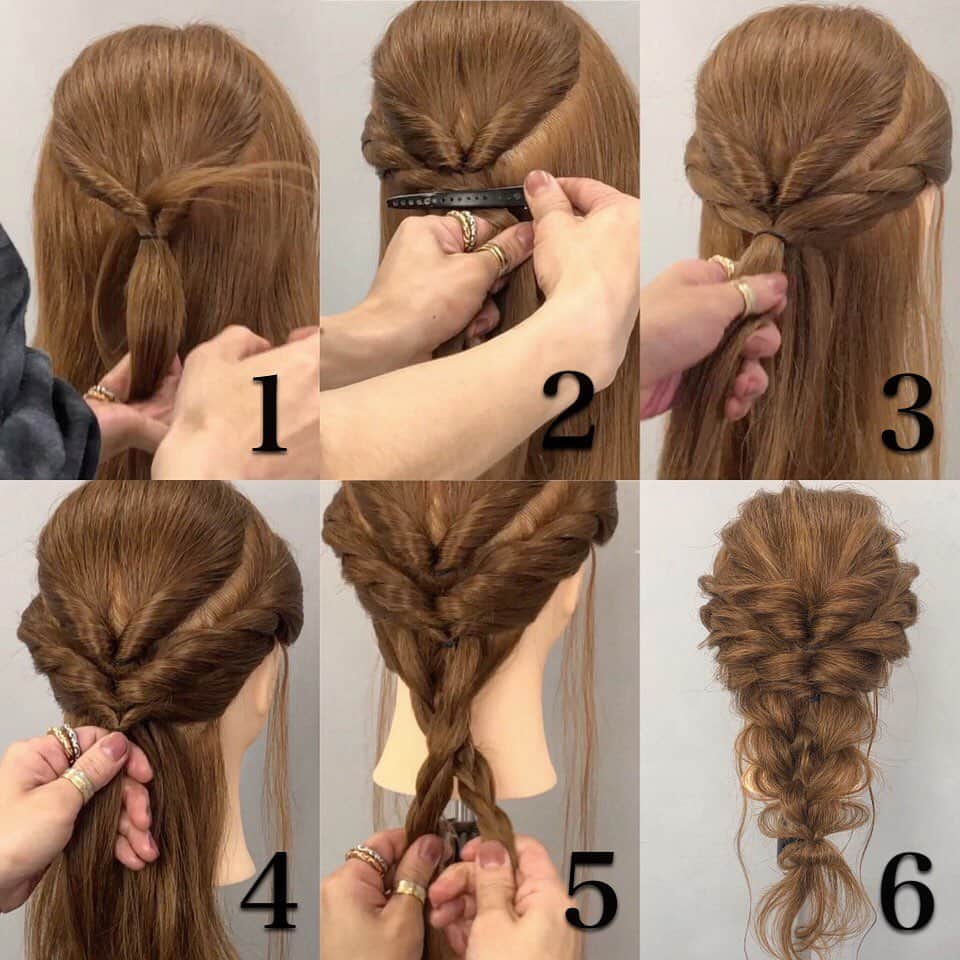 1
2
3
4
5
6