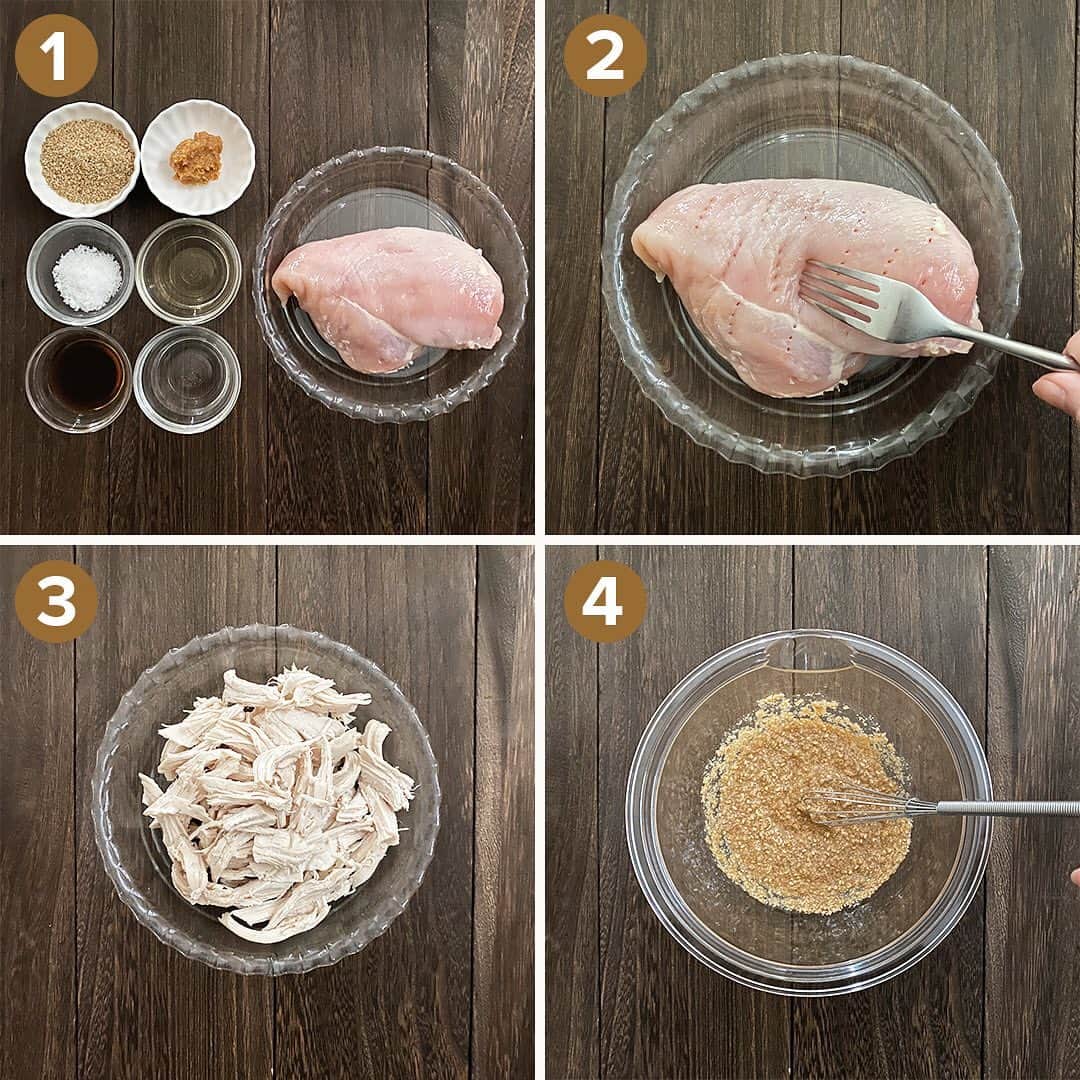 1

2

3

4