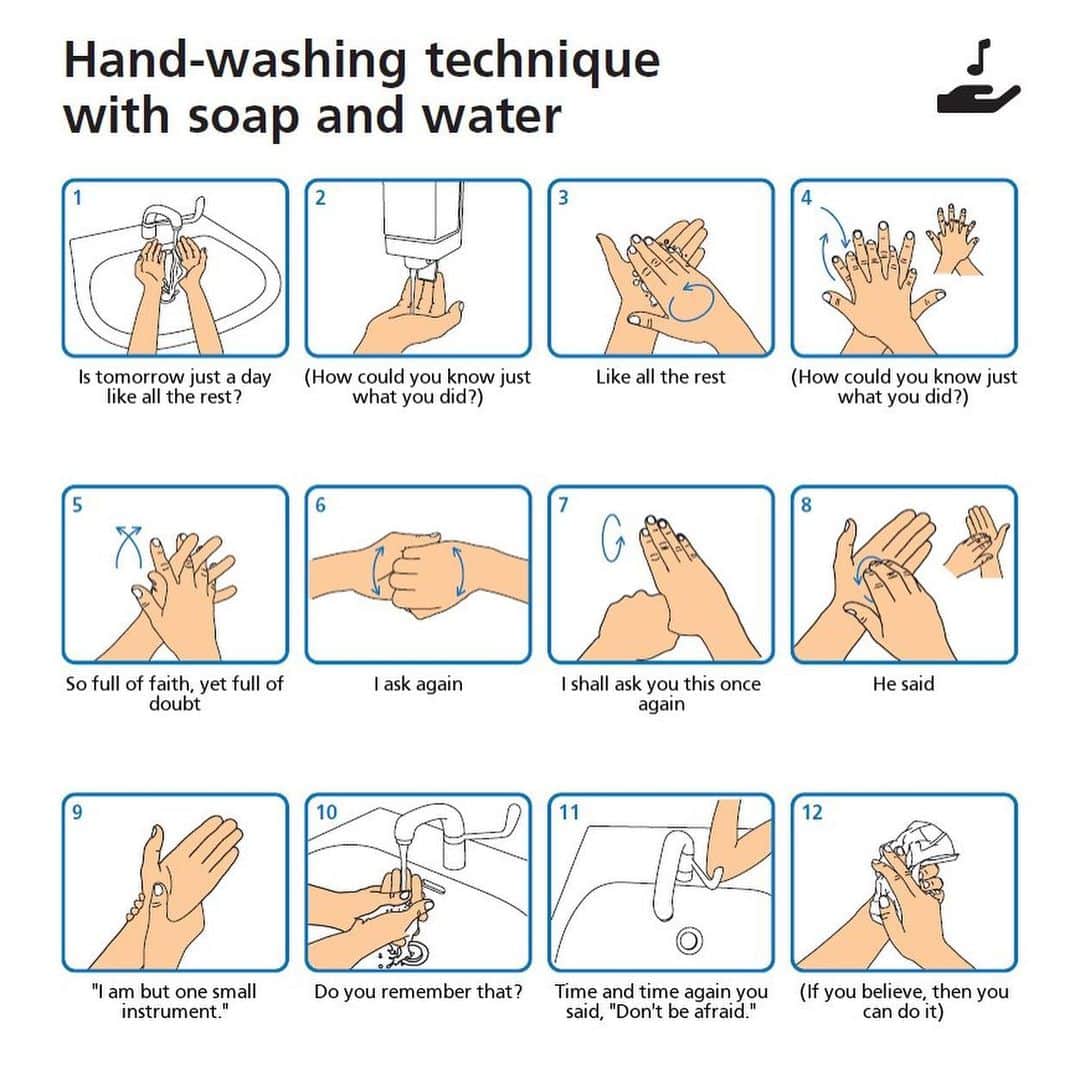 Hand-washing technique with soap and water

1
Is tomorrow just a day like all the rest?

2
(How could you know just what you did?)

3
Like all the rest

4
(How could you know just what you did?)

5
So full of faith, yet full of doubt

6
I ask again

7
I shall ask you this once again

8
He said

9
"I am but one small instrument."

10
Do you remember that?

11
Time and time again you said, "Don't be afraid."

12
(If you believe, then you can do it)