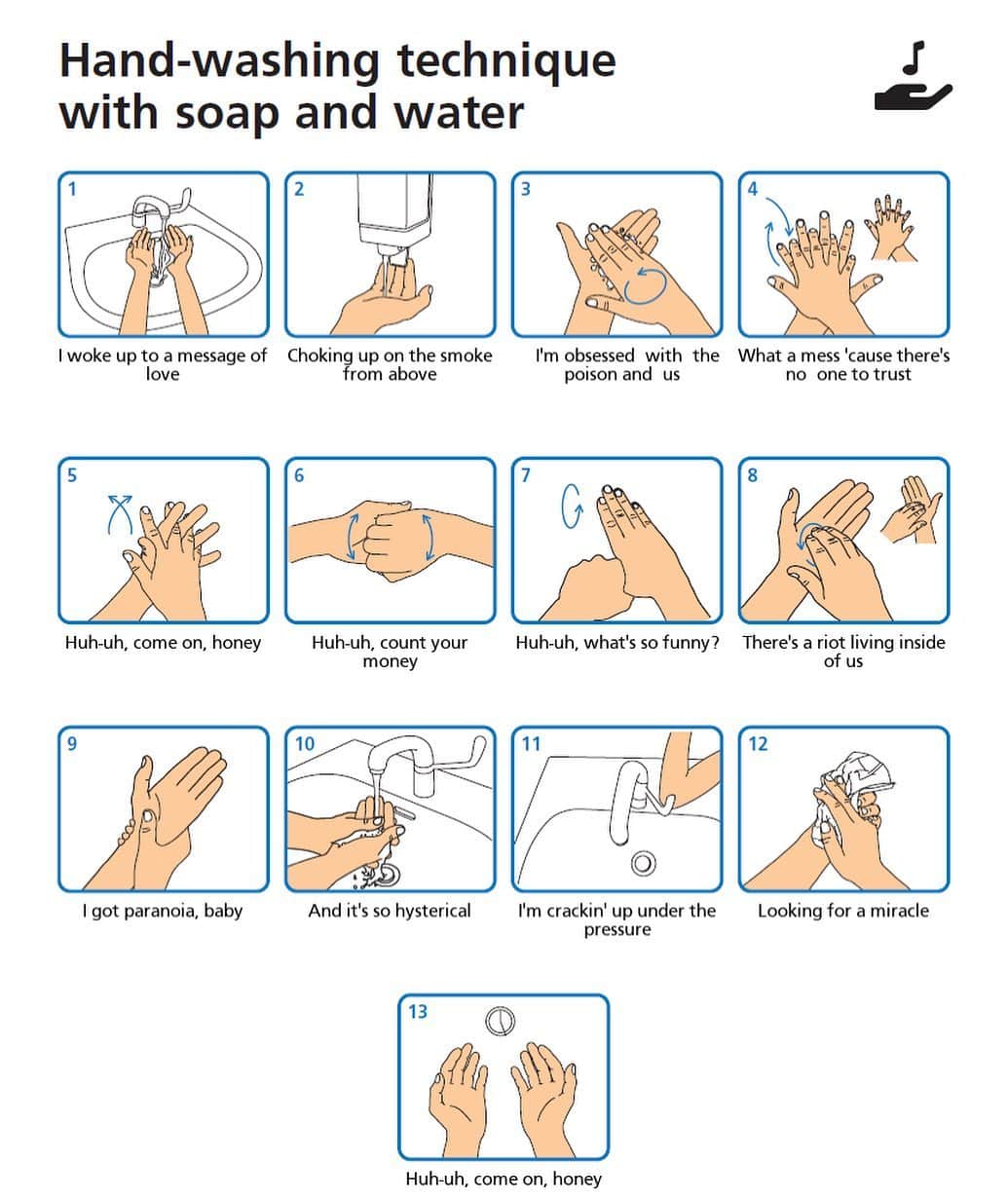 Hand-washing technique with soap and water

1
I woke up to a message of love

2
Choking up on the smoke from above

3
I'm obsessed with the poison and us

4
What a mess 'cause there's no one to trust

5
Huh-uh, come on, honey

6
Huh-uh, count your money

7
Huh-uh, what's so funny?

8
There's a riot living inside of us

9
I got paranoia, baby

10
And it's so hysterical

11
I'm crackin' up under the pressure

12
Looking for a miracle

13
Huh-uh, come on, honey