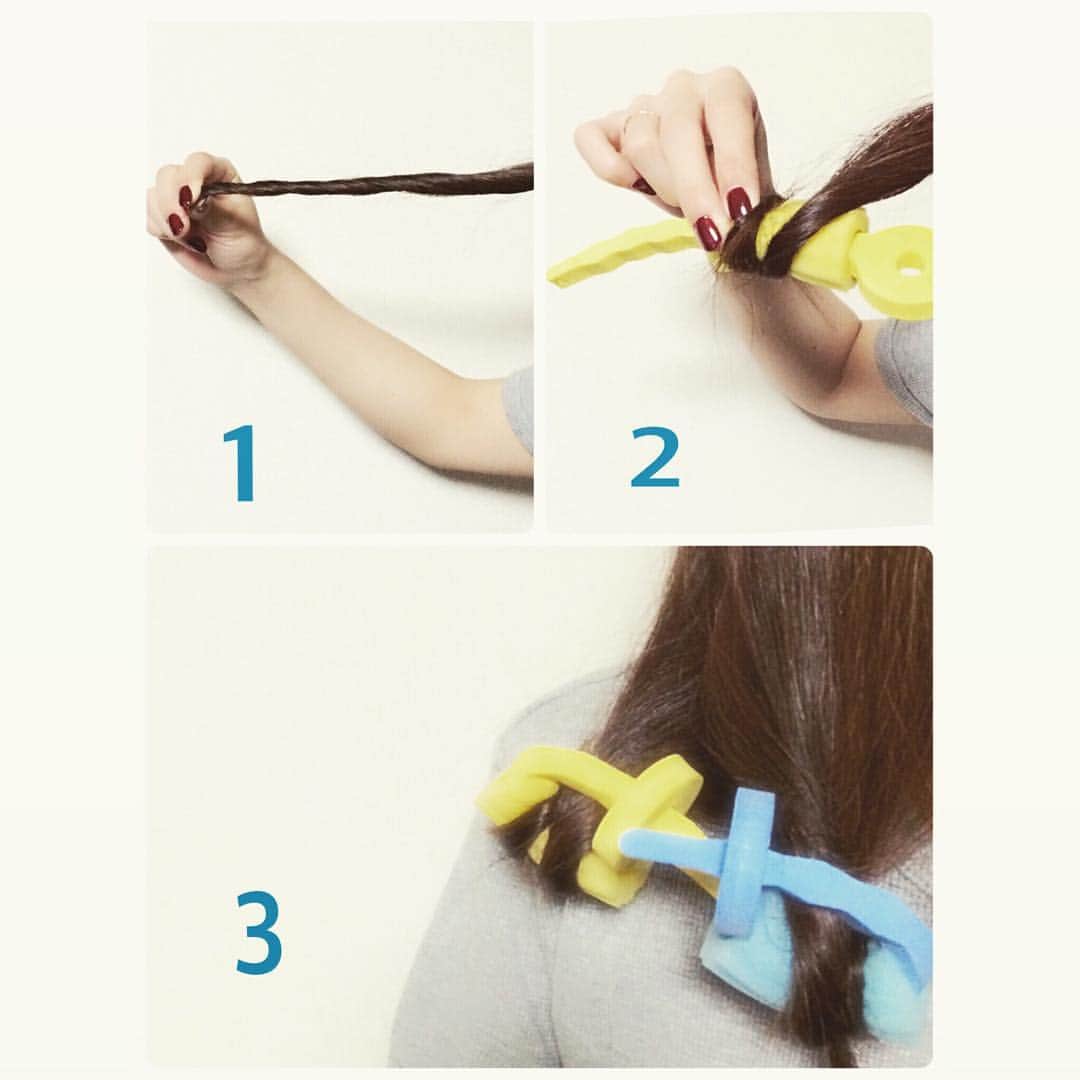 1

2

3