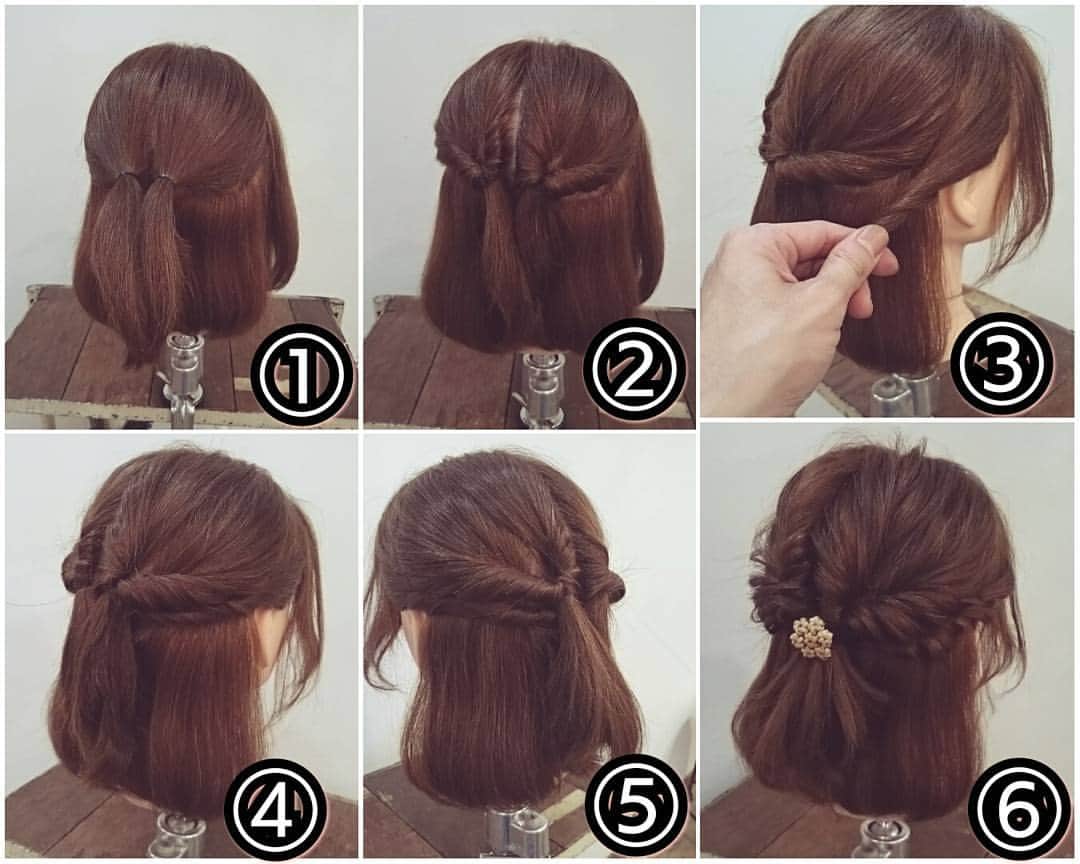 ①
②
③
④
⑤
⑥