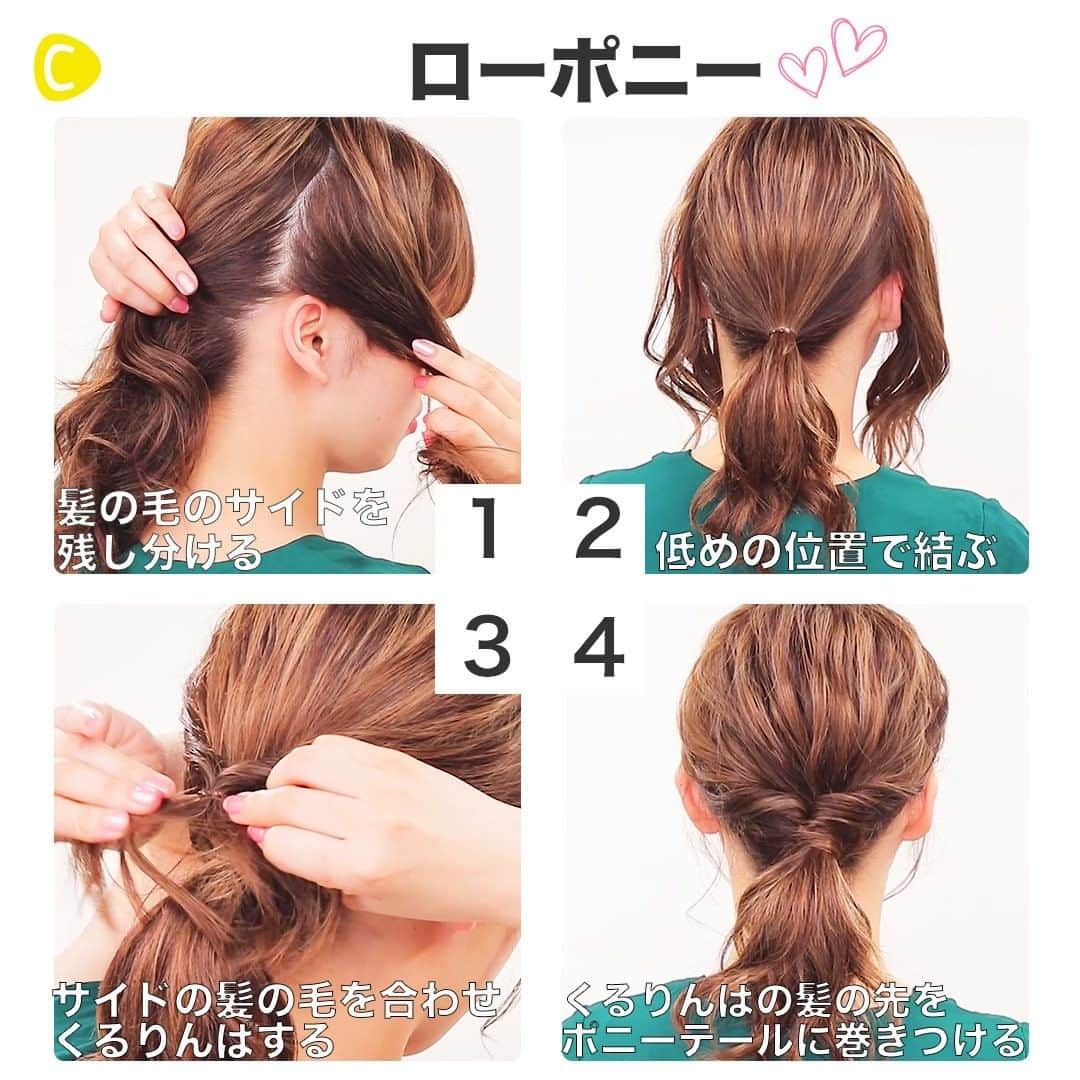 C

ローポニー

髪の毛のサイドを残し分ける

1

2

低めの位置で結ぶ

3

4

サイドの髪の毛を合わせくるりんはする

くるりんはの髪の先をポニーテールに巻きつける