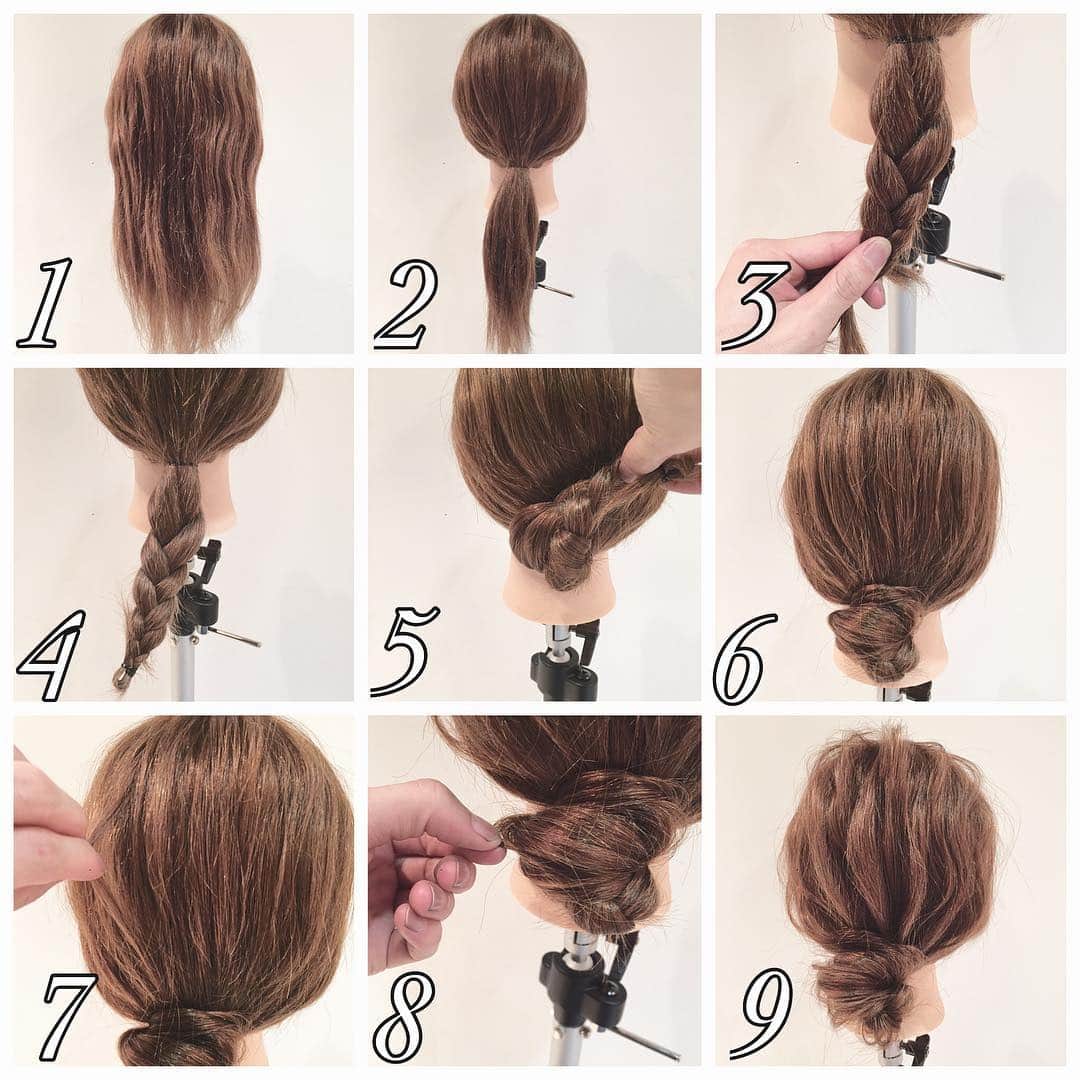 1
2
3
4
5
6
7
8
9