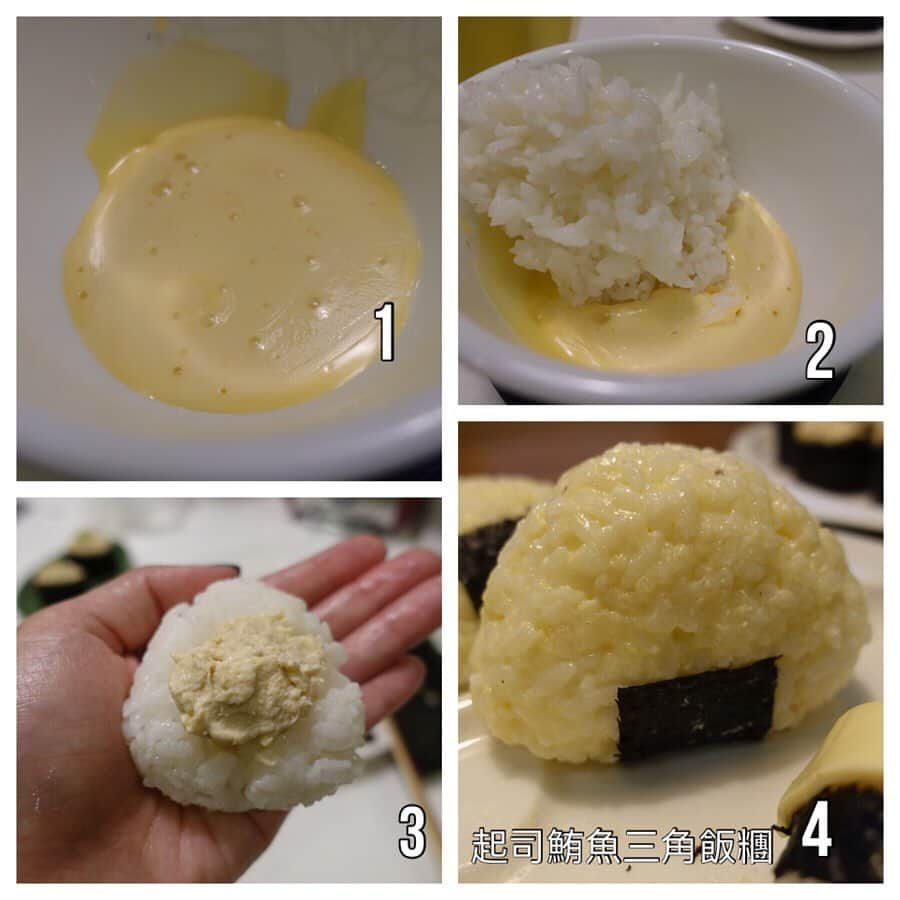 1

2

3

起司鮪魚三角飯糰

4