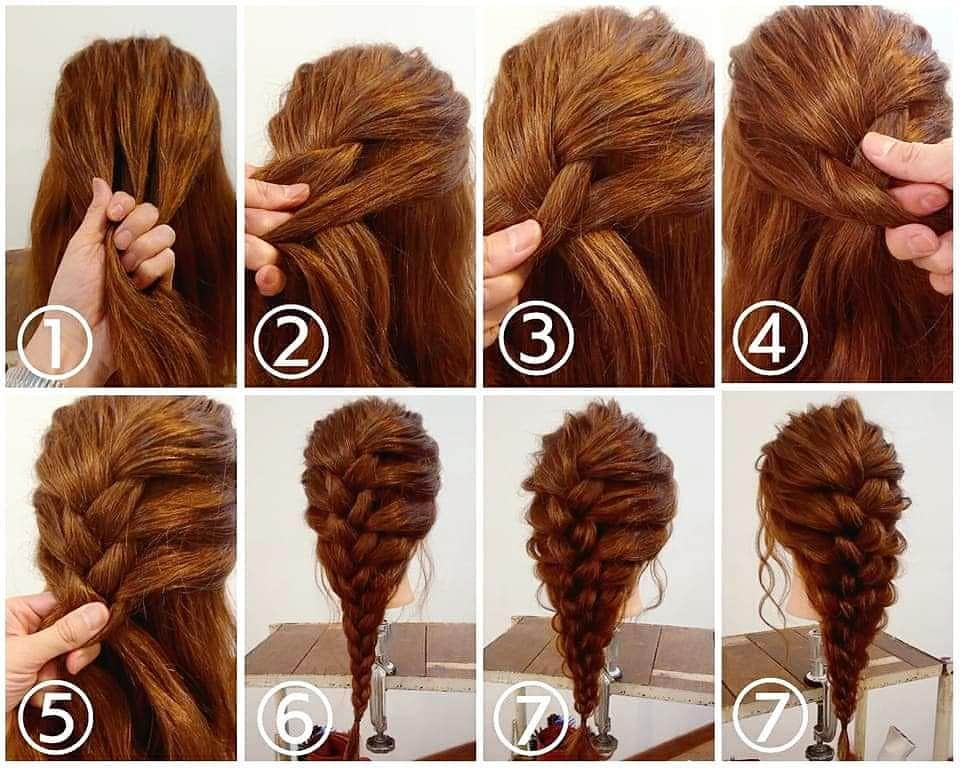 1
2
3
4
5
6
7
7