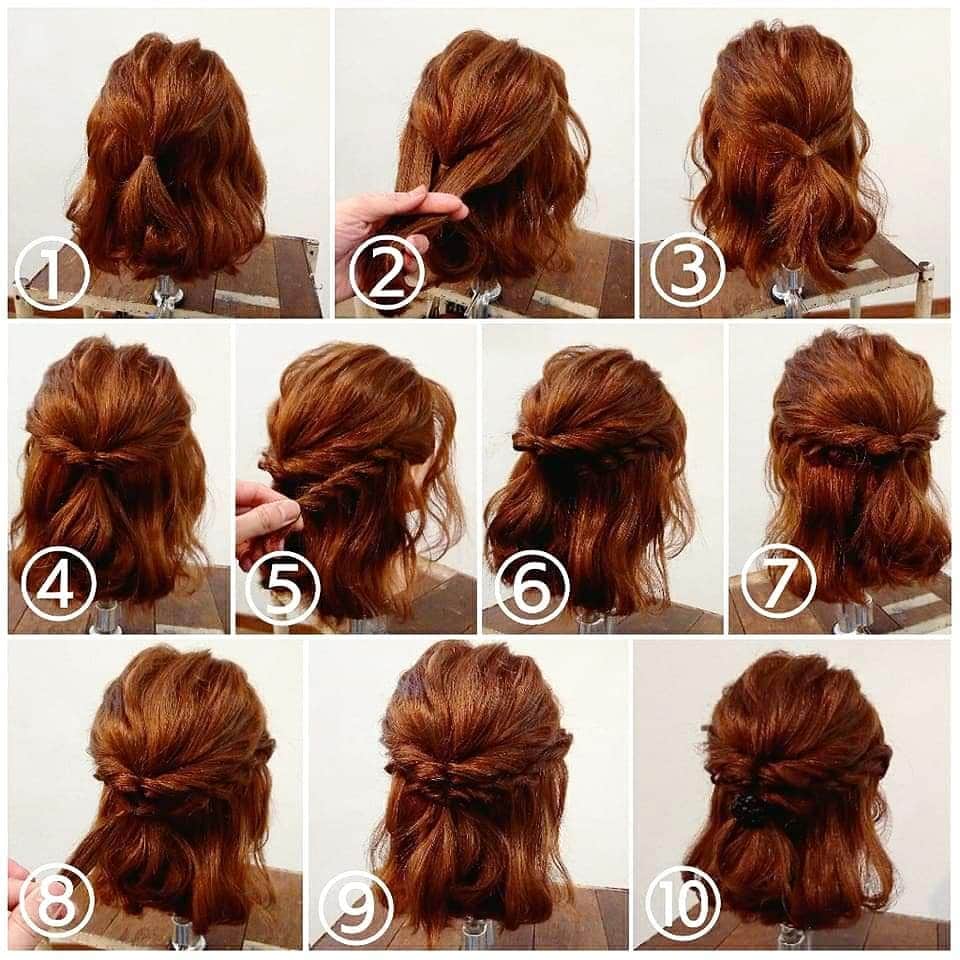 ①
②
③
④
⑤
⑥
⑦
⑧
⑨
⑩