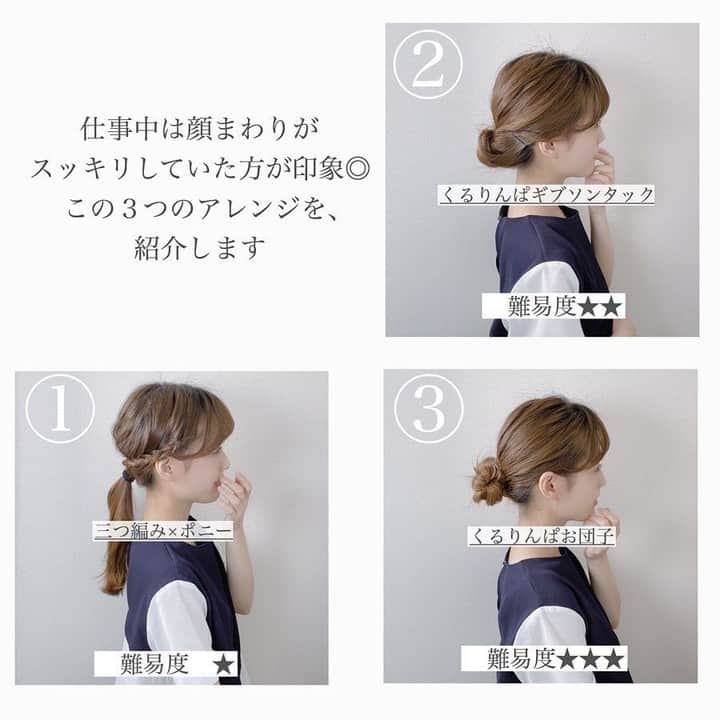 仕事中は顔まわりが
スッキリしていた方が印象◎
この３つのアレンジを、
紹介します

②
くるりんぱギブソンタック
難易度★★

①
三つ編み×ポニー
難易度　★

③
くるりんぱお団子
難易度★★★