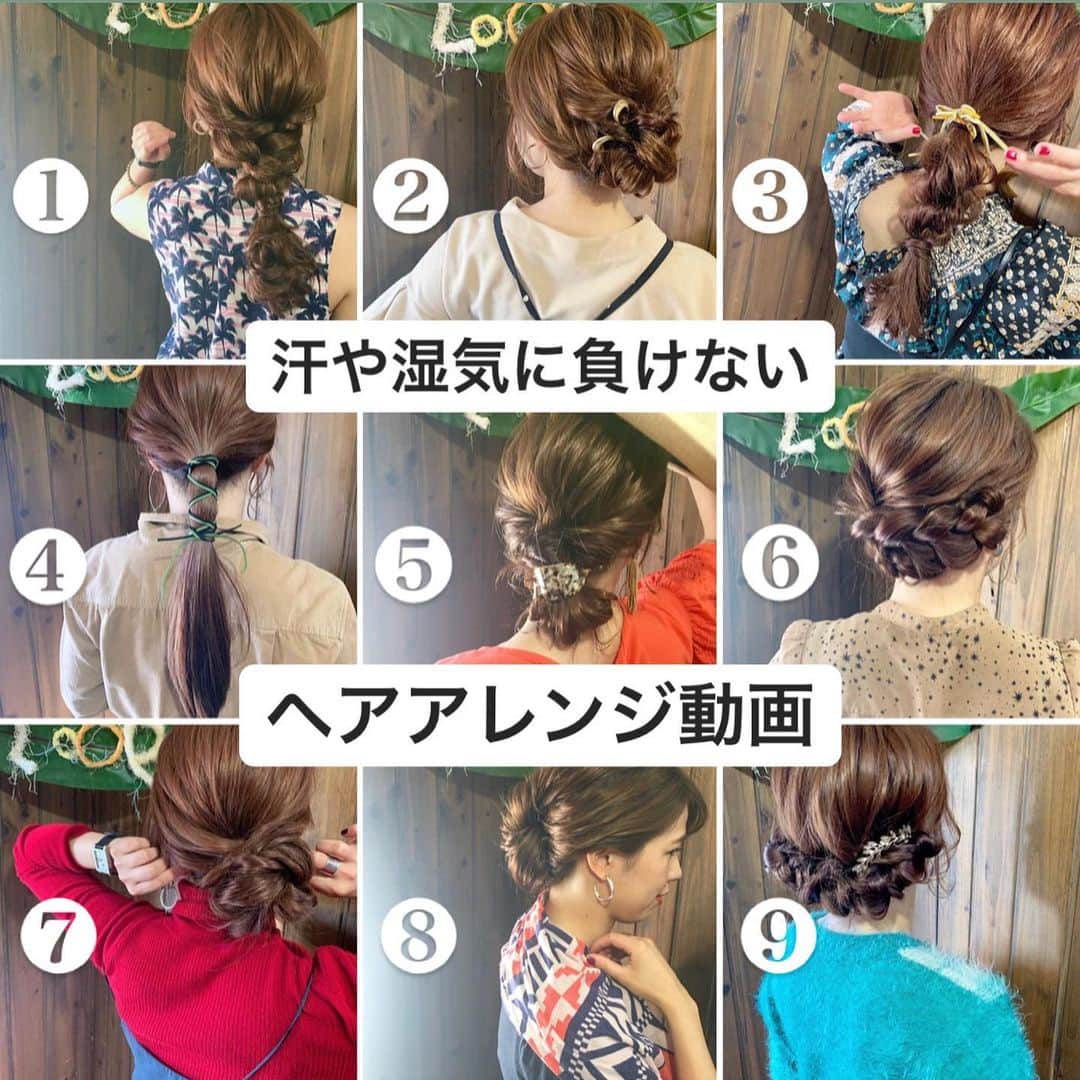 1

2

3

汗や湿気に負けない

4

5

6

ヘアアレンジ動画

7

8

9