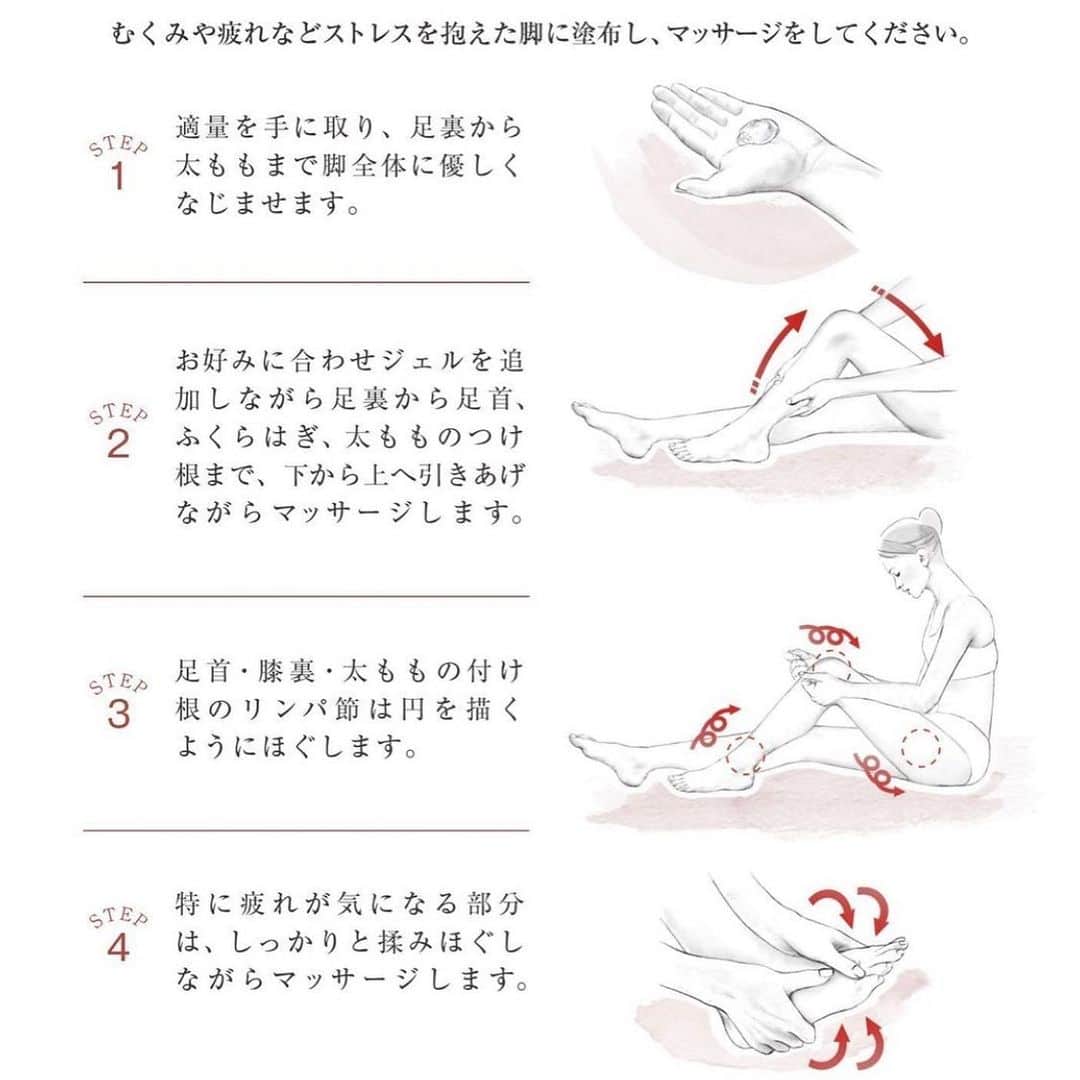 むくみや疲れなどストレスを抱えた脚に塗布し、マッサージをしてください。

STEP 1
適量を手に取り、足裏から太ももまで脚全体に優しくなじませます。

STEP 2
お好みに合わせジェルを追加しながら足裏から足首、ふくらはぎ、太もものつけ根まで、下から上へ引きあげながらマッサージします。

STEP 3
足首・膝裏・太ももの付け根のリンパ節は円を描くようにほぐします。

STEP 4
特に疲れが気になる部分は、しっかりと揉みほぐしながらマッサージします。