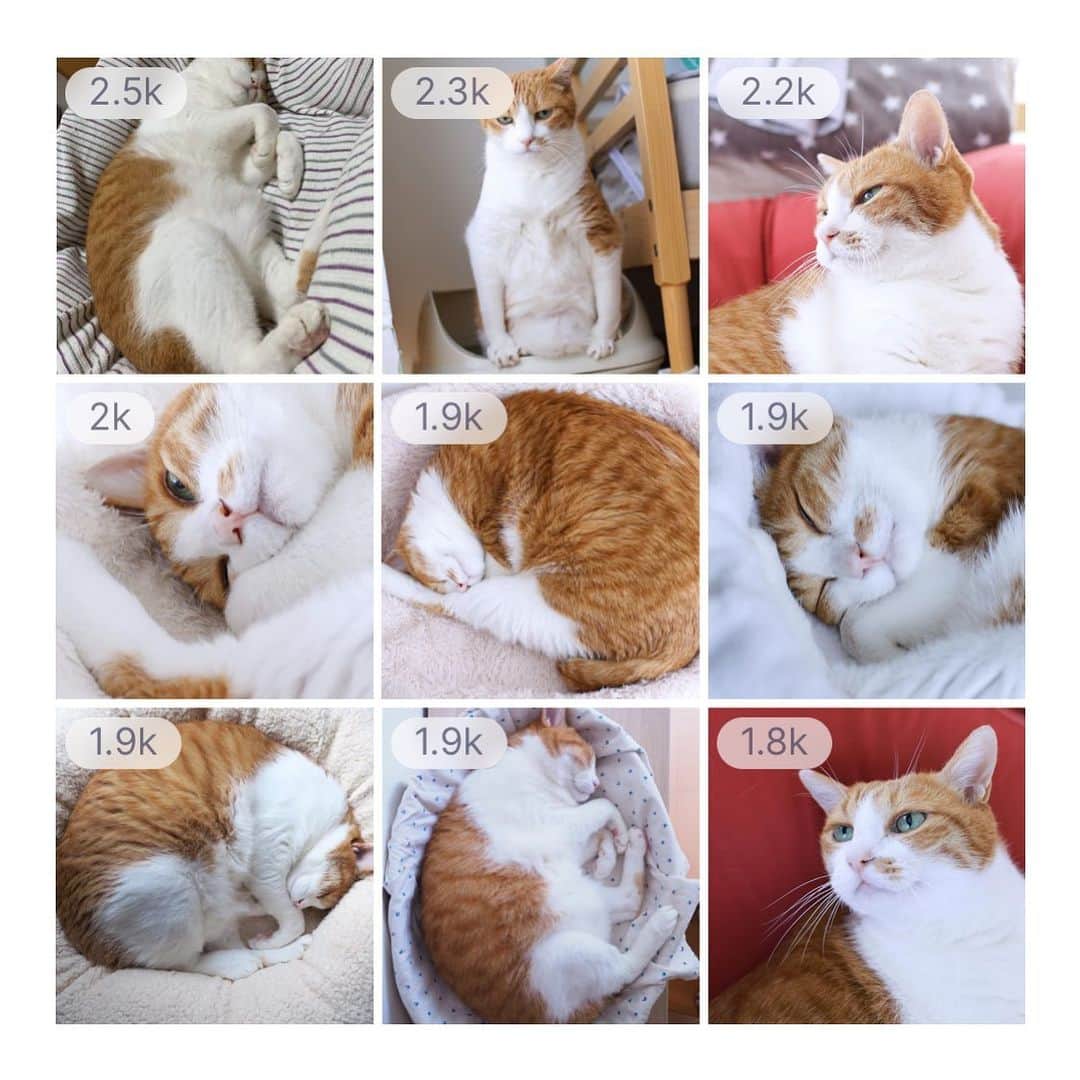 2.5k
2.3k
2.2k
2k
1.9k
1.9k
1.9k
1.9k
1.8k