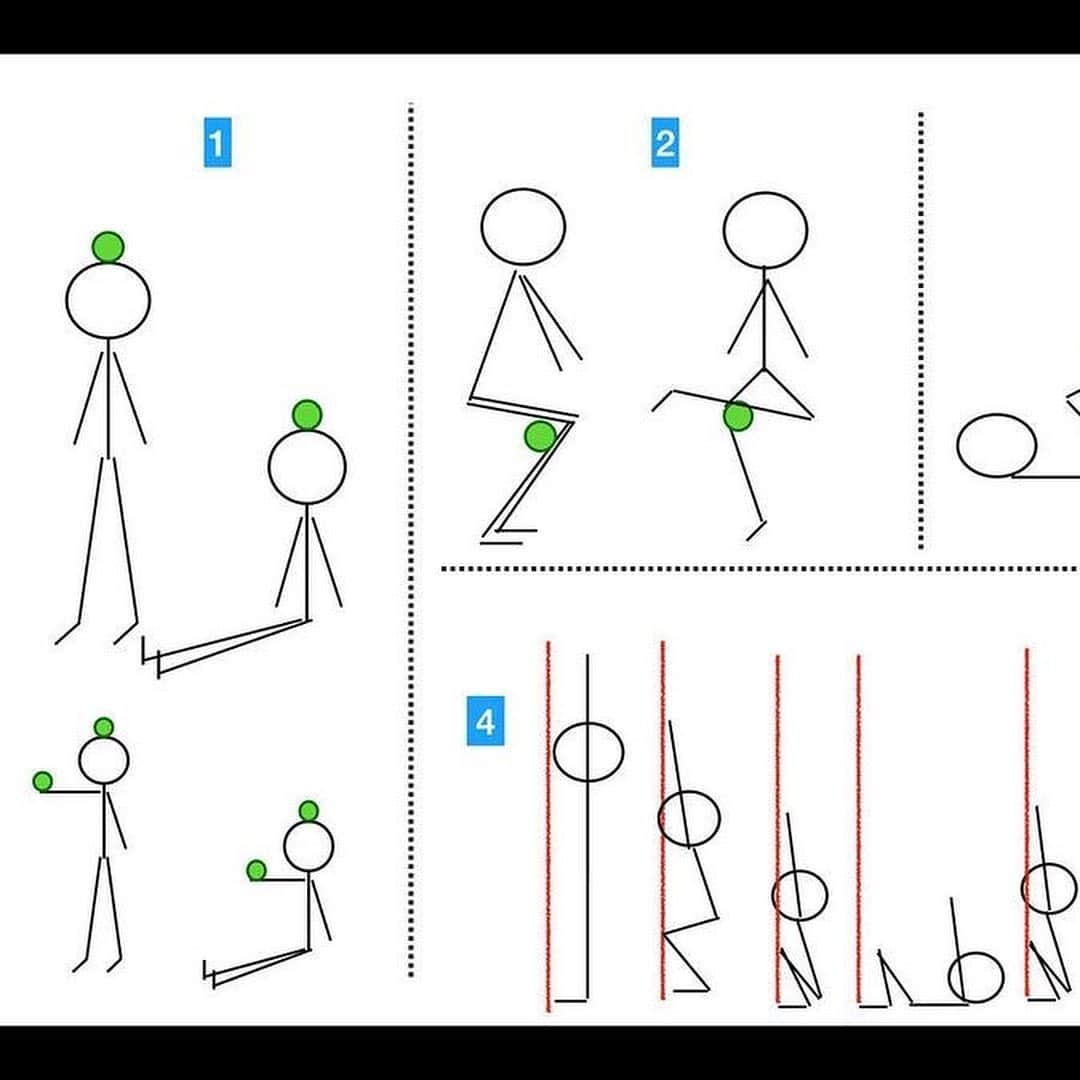 1

2

4