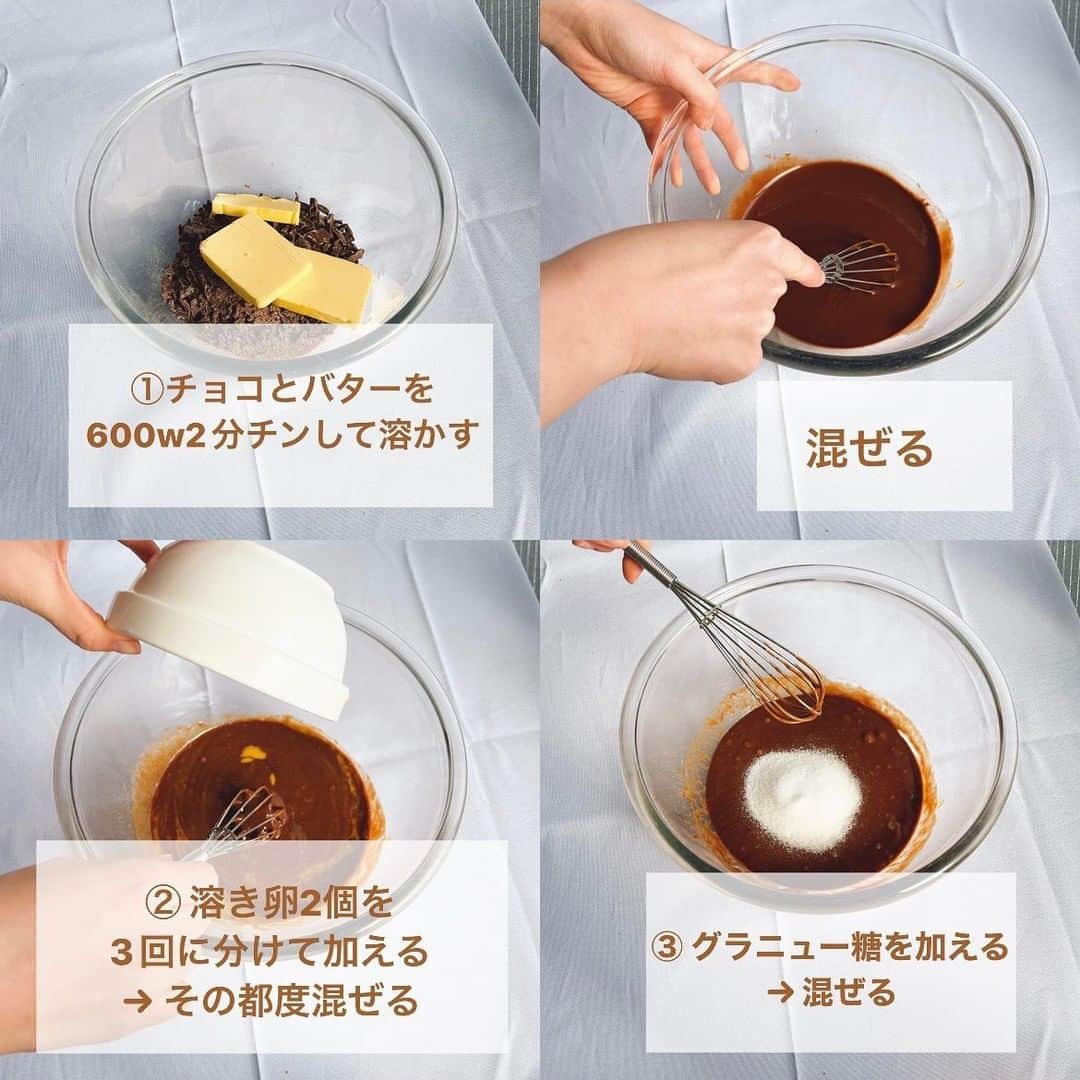 ①チョコとバターを
600w2分チンして溶かす

混ぜる

② 溶き卵2個を
3回に分けて加える
→ その都度混ぜる

③ グラニュー糖を加える
→ 混ぜる