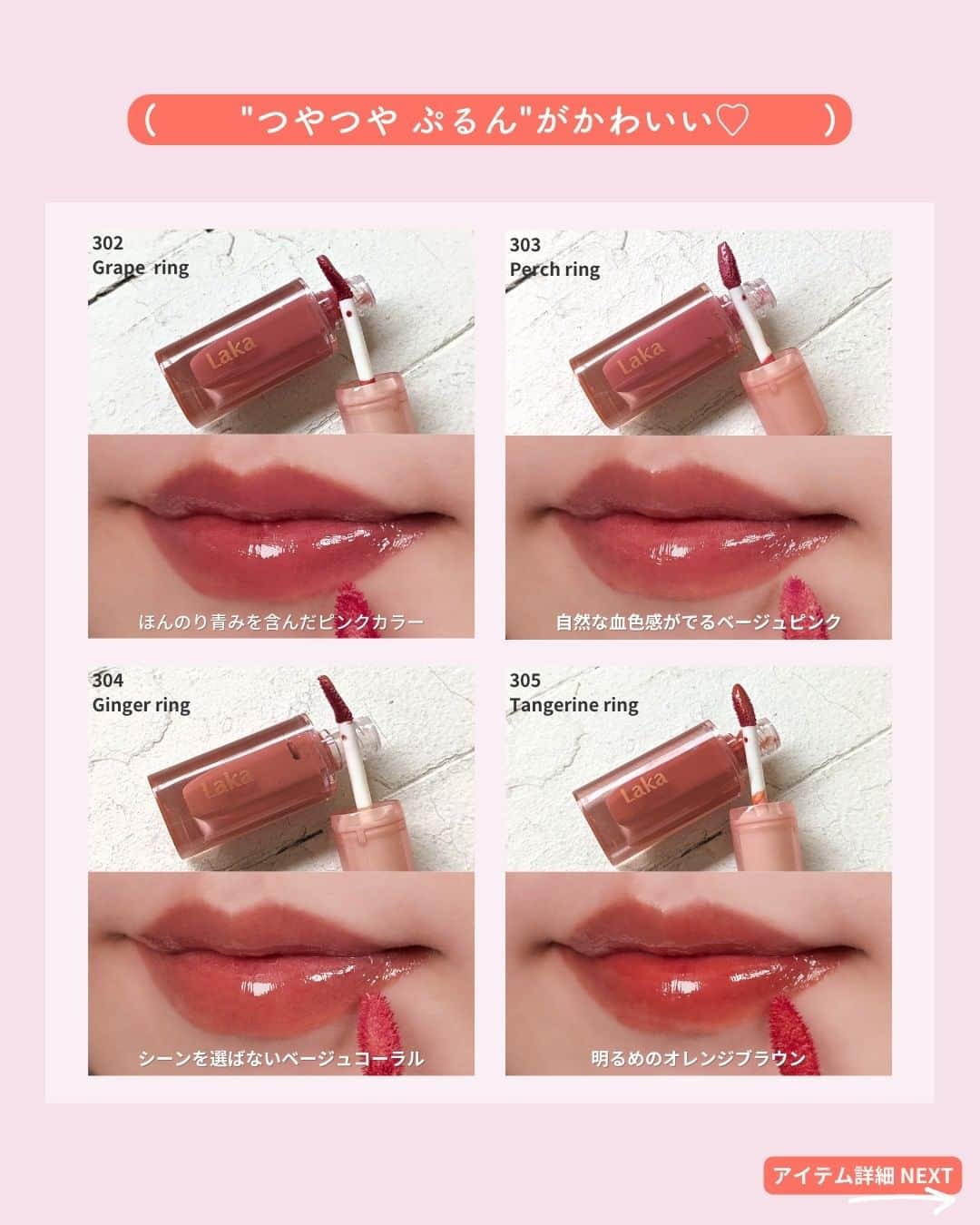 ( "つやつや ぷるん"がかわいい♡ )

302
Grape ring

Laka

ほんのり青みを含んだピンクカラー

303
Perch ring

Laka

自然な血色感がでるベージュピンク

304
Ginger ring

Laka

シーンを選ばないベージュコーラル

305
Tangerine ring

Laka

明るめのオレンジブラウン

アイテム詳細 NEXT