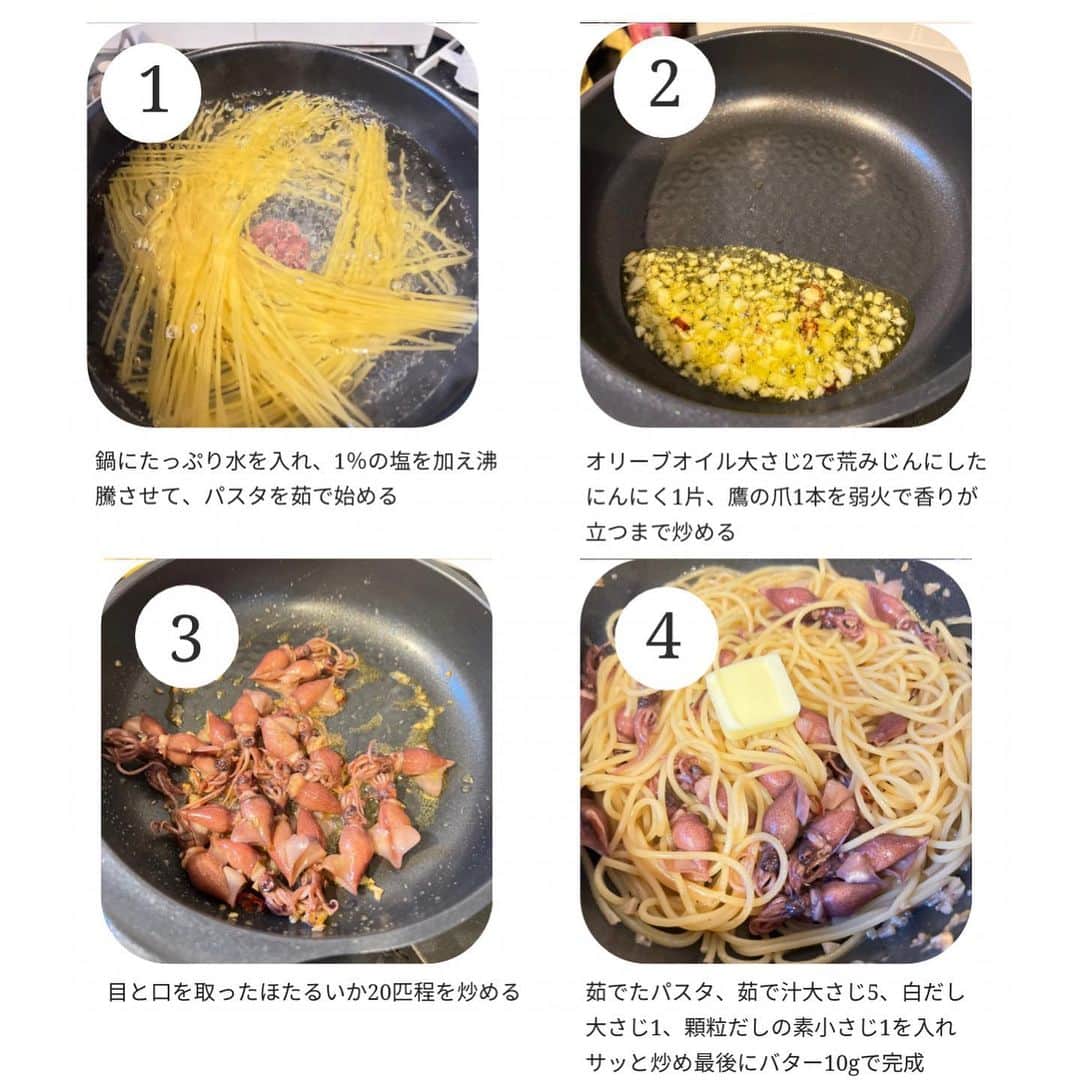 1

鍋にたっぷり水を入れ、1%の塩を加え沸騰させて、パスタを茹で始める

2

オリーブオイル大さじ2で荒みじんにしたにんにく1片、鷹の爪1本を弱火で香りが立つまで炒める

3

目と口を取ったほたるいか20匹程を炒める

4

茹でたパスタ、茹で汁大さじ5、白だし大さじ1、顆粒だしの素小さじ1を入れサッと炒め最後にバター10gで完成