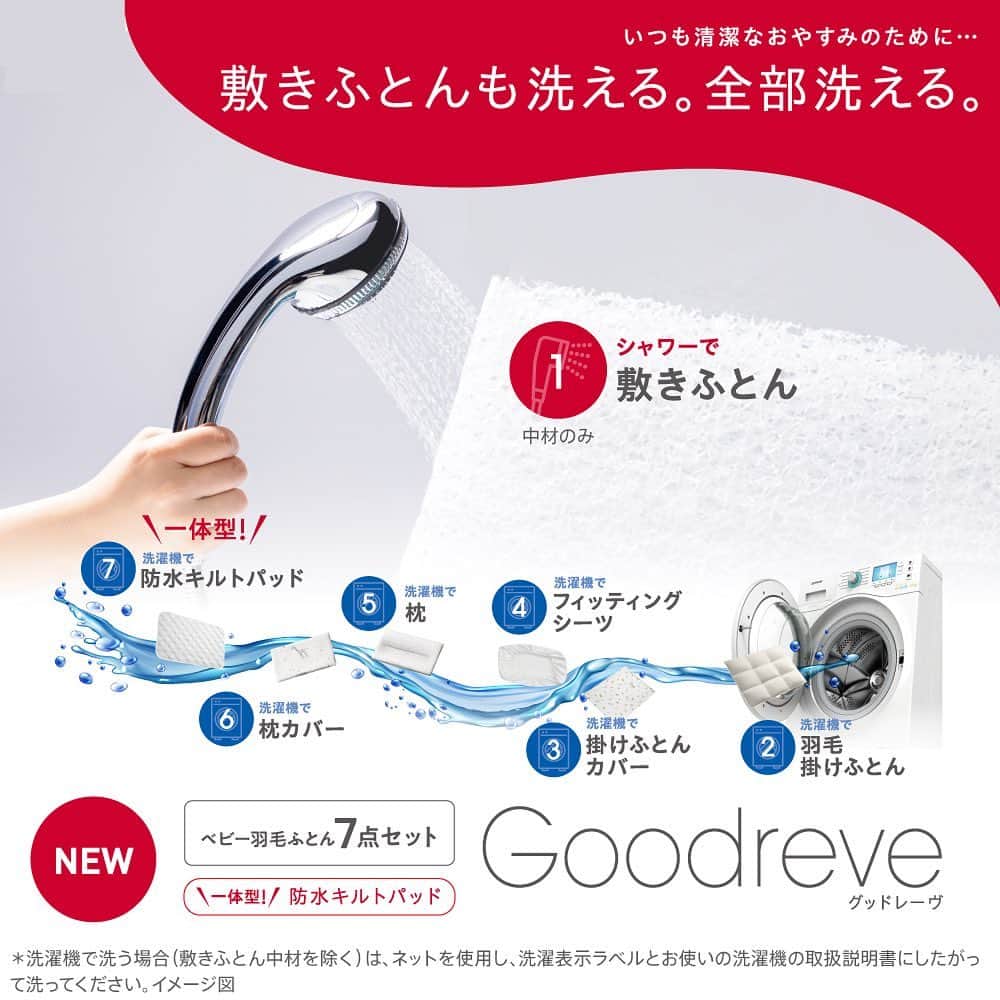 いつも清潔なおやすみのために…
敷きふとんも洗える。全部洗える。

1 シャワーで
敷きふとん
中材のみ

\一体型!/
7 洗濯機で
防水キルトパッド

5 洗濯機で
枕

4 洗濯機で
フィッティングシーツ

6 洗濯機で
枕カバー

3 洗濯機で
掛けふとんカバー

2 洗濯機で
羽毛掛けふとん

NEW

ベビー羽毛ふとん7点セット
\一体型!/ 防水キルトパッド

Goodreve
グッドレーヴ

＊洗濯機で洗う場合(敷きふとん中材を除く)は、ネットを使用し、洗濯表示ラベルとお使いの洗濯機の取扱説明書にしたがって洗ってください。イメージ図