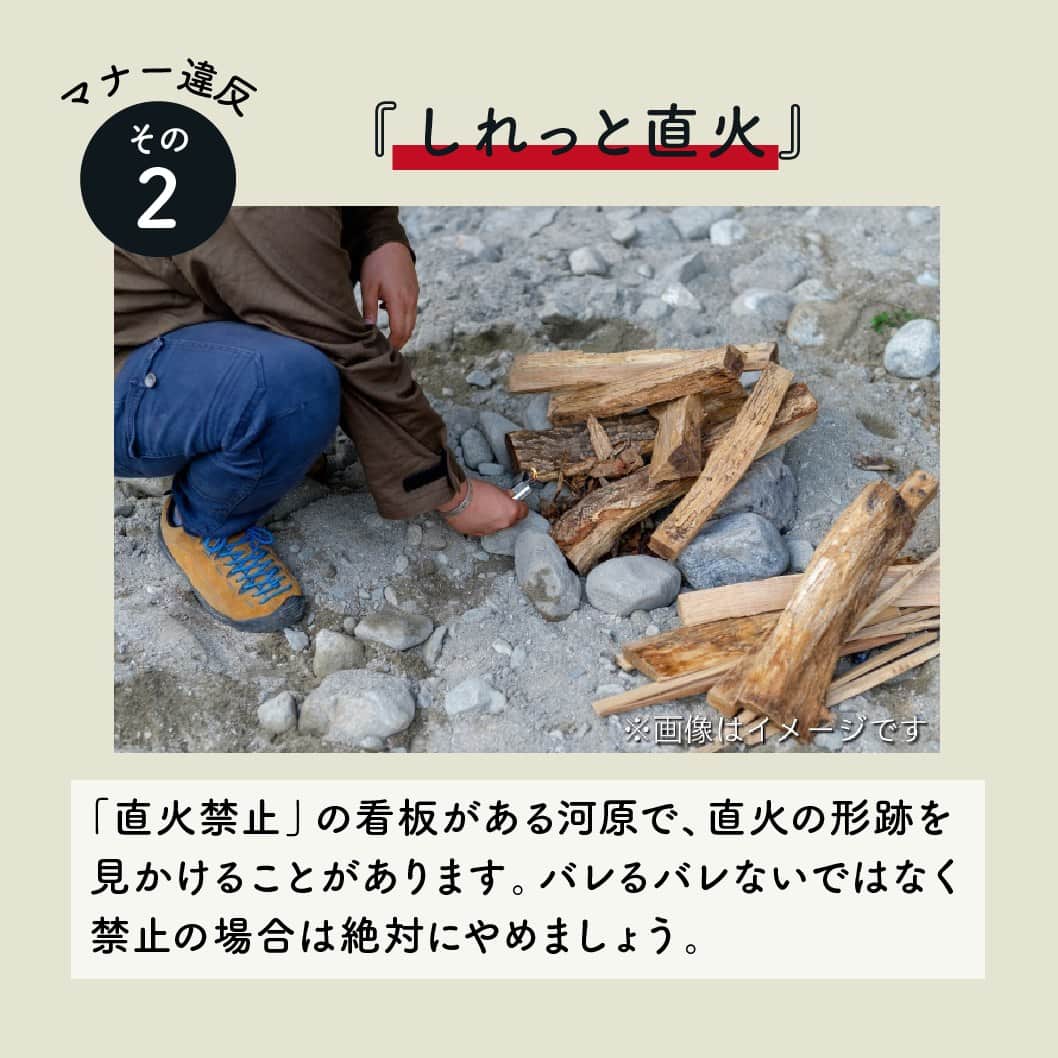 マナー違反

その
2

『しれっと直火』

※画像はイメージです

「直火禁止」の看板がある河原で、直火の形跡を見かけることがあります。バレるバレないではなく禁止の場合は絶対にやめましょう。