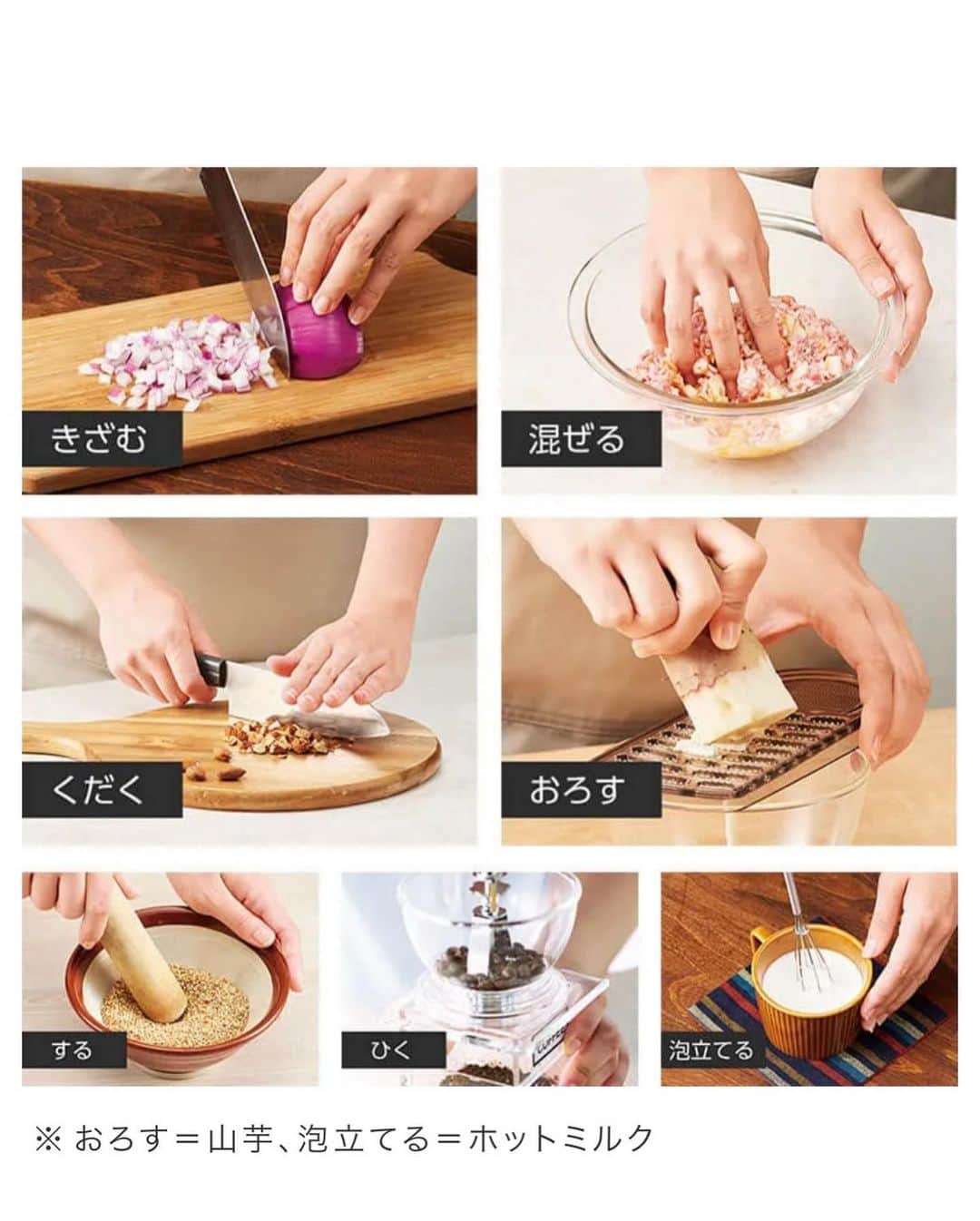 きざむ

混ぜる

くだく

おろす

する

ひく

泡立てる

※ おろす＝山芋、泡立てる＝ホットミルク