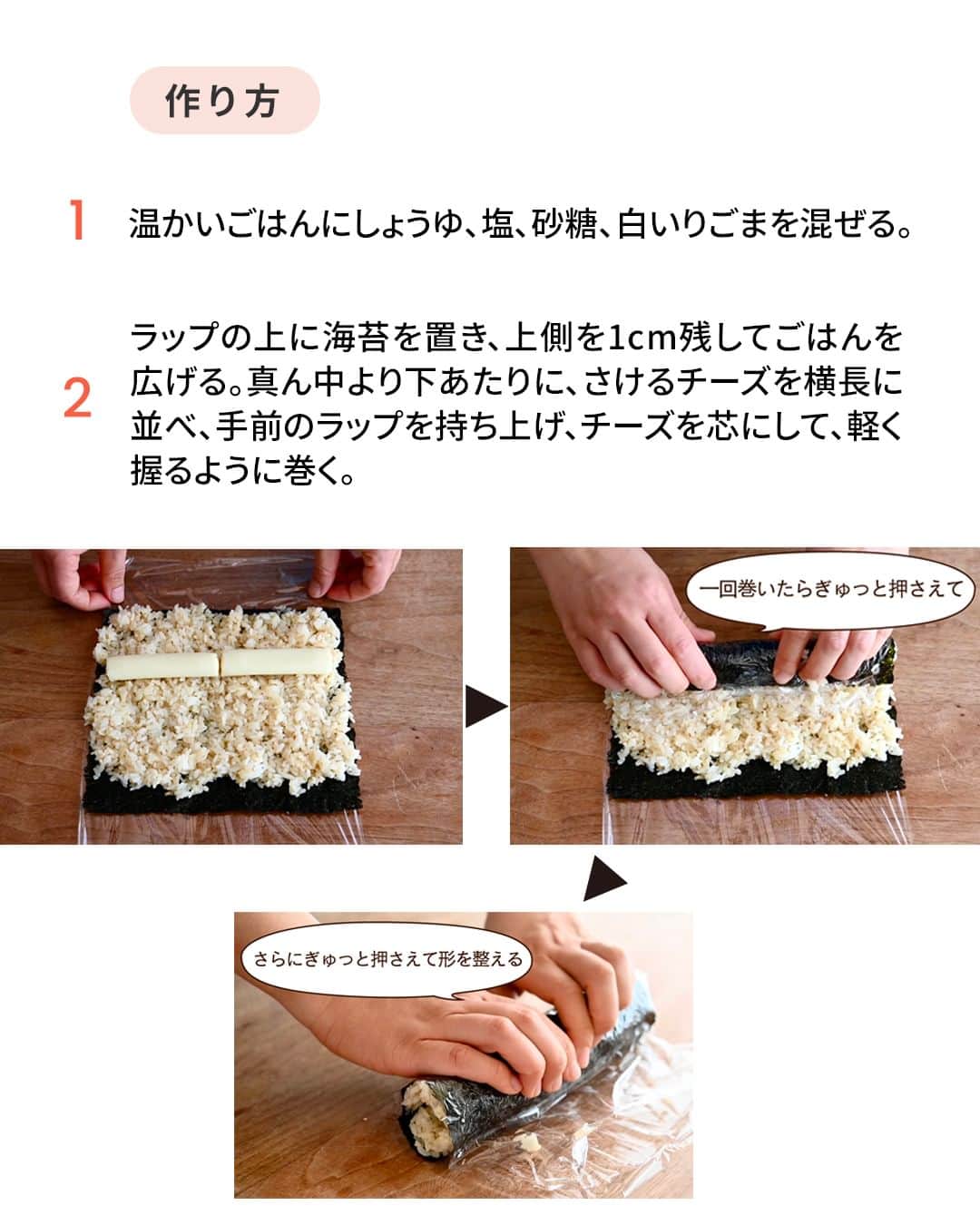 作り方

1 温かいごはんにしょうゆ、塩、砂糖、白いりごまを混ぜる。

2 ラップの上に海苔を置き、上側を1cm残してごはんを広げる。真ん中より下あたりに、さけるチーズを横長に並べ、手前のラップを持ち上げ、チーズを芯にして、軽く握るように巻く。

一回巻いたらぎゅっと押さえて

さらにぎゅっと押さえて形を整える